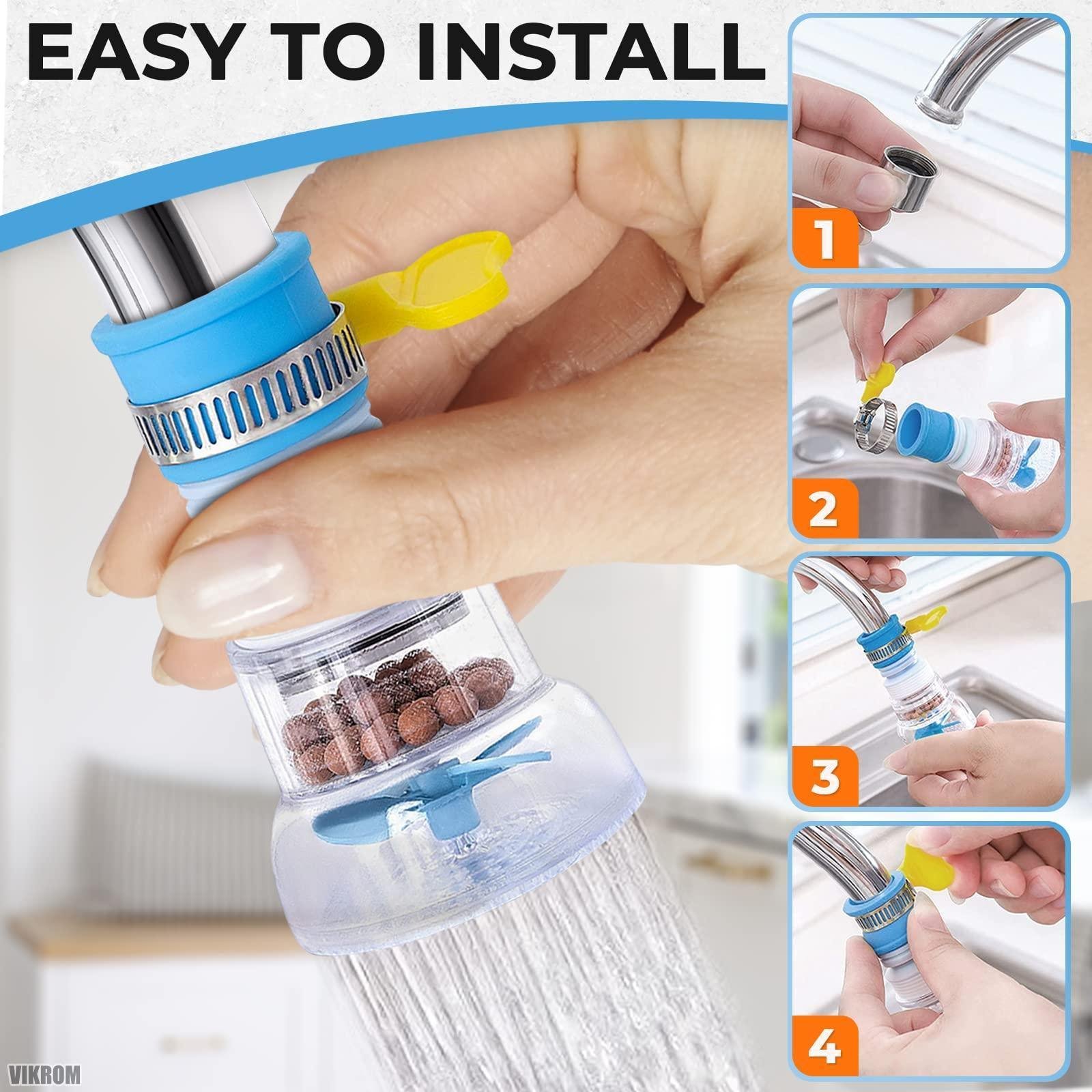 EASY TO INSTALL

1

2

3

4

VIKROM